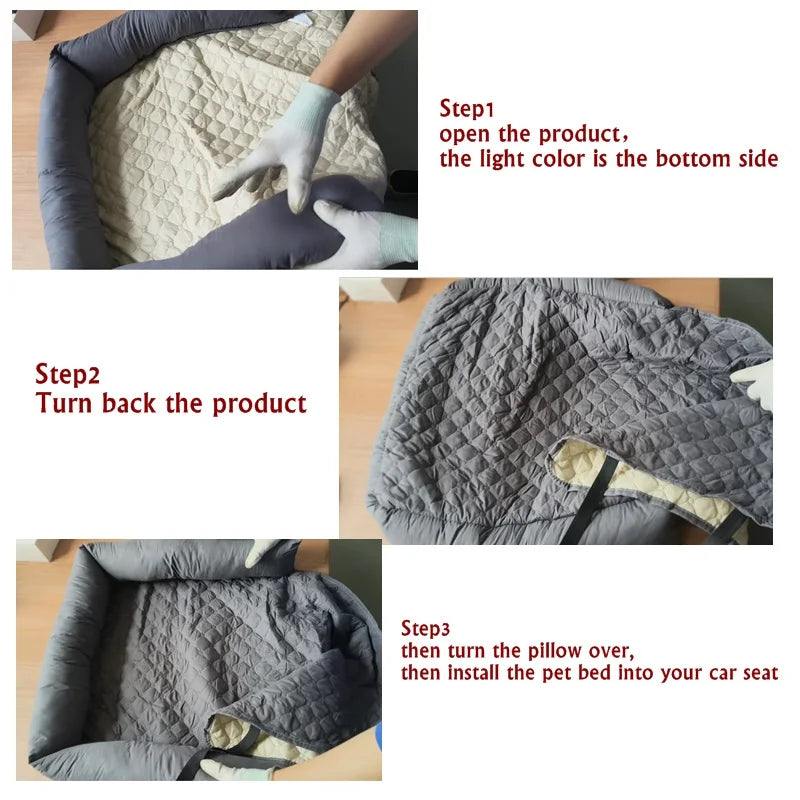 Step1
open the product,
the light color is the bottom side

Step2
Turn back the product

Step3
then turn the pillow over,
then install the pet bed into your car seat