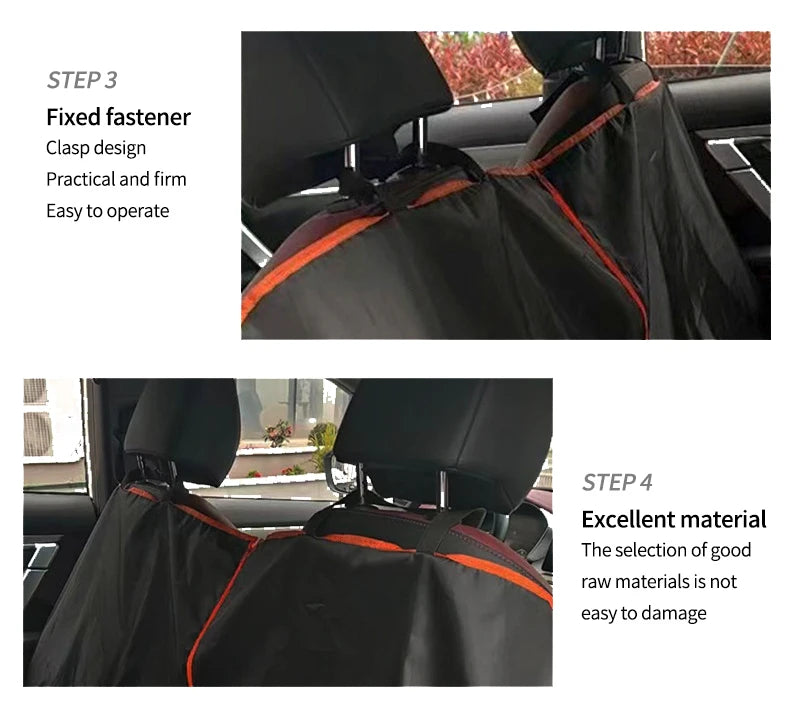 STEP 3

Fixed fastener

Clasp design
Practical and firm
Easy to operate

STEP 4

Excellent material

The selection of good raw materials is not easy to damage